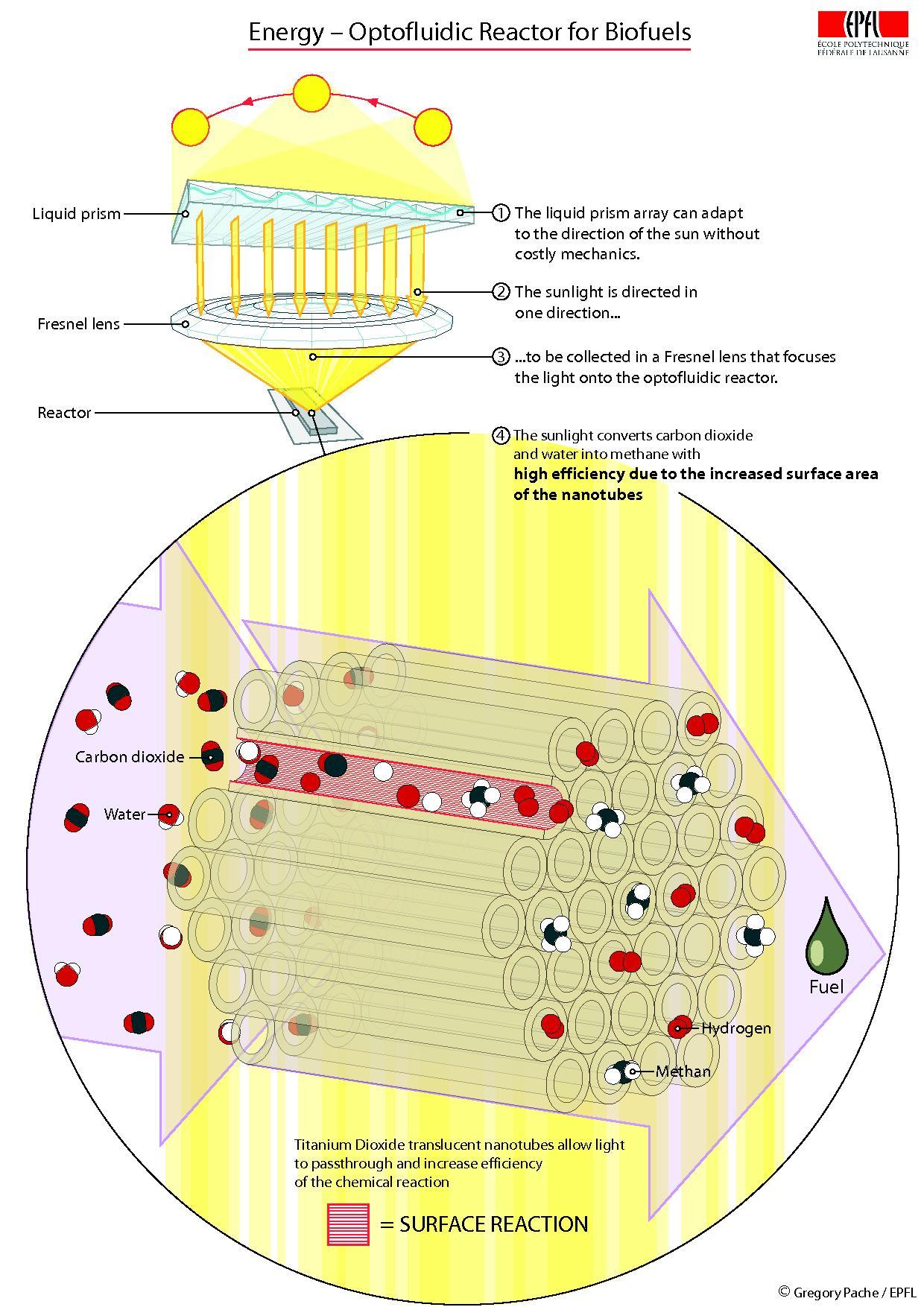 Energy – Optofluidic Reactor for Biofuels

EPFL
ÉCOLE POLYTECHNIQUE FÉDÉRALE DE LAUSANNE

Liquid prism

Fresnel lens

Reactor

① The liquid prism array can adapt to the direction of the sun without costly mechanics.

② The sunlight is directed in one direction...

③ ...to be collected in a Fresnel lens that focuses the light onto the optofluidic reactor.

④ The sunlight converts carbon dioxide and water into methane with **high efficiency due to the increased surface area of the nanotubes**

Carbon dioxide

Water

Fuel

Hydrogen

Methan

Titanium Dioxide translucent nanotubes allow light to passthrough and increase efficiency of the chemical reaction

= SURFACE REACTION

© Gregory Pache / EPFL