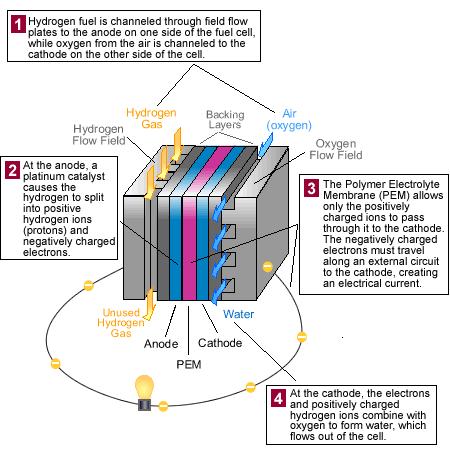 1 Hydrogen fuel is channeled through field flow plates to the anode on one side of the fuel cell, while oxygen from the air is channeled to the cathode on the other side of the cell.

Hydrogen Gas

Backing Layers

Air (oxygen)

Hydrogen Flow Field

Oxygen Flow Field

2 At the anode, a platinum catalyst causes the hydrogen to split into positive hydrogen ions (protons) and negatively charged electrons.

3 The Polymer Electrolyte Membrane (PEM) allows only the positively charged ions to pass through it to the cathode. The negatively charged electrons must travel along an external circuit to the cathode, creating an electrical current.

Unused Hydrogen Gas

Water

Anode

Cathode

PEM

4 At the cathode, the electrons and positively charged hydrogen ions combine with oxygen to form water, which flows out of the cell.