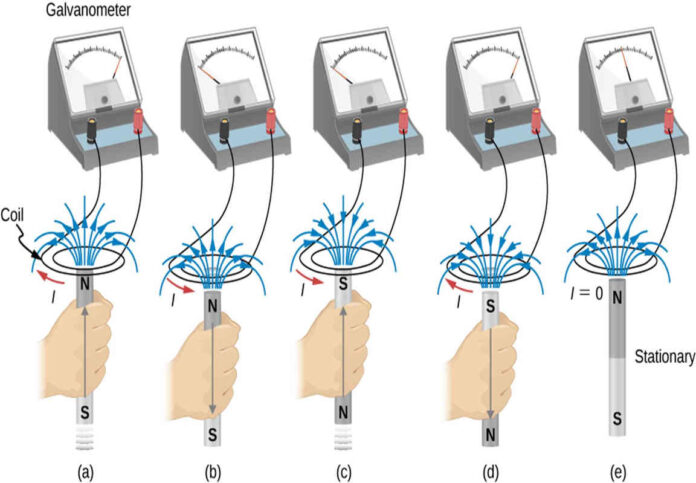 Galvanometer

Coil

$I$
N
S
(a)

$I$
N
S
(b)

$I$
S
N
(c)

$I$
S
N
(d)

$I = 0$
N
Stationary
S
(e)